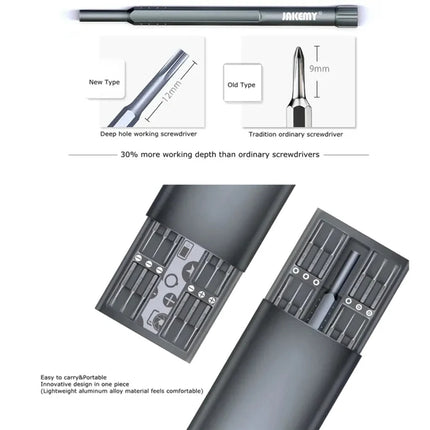 JAKEMY

New Type

12mm

Deep hole working screwdriver

Old Type

9mm

Tradition ordinary screwdriver

30% more working depth than ordinary screwdrivers

Easy to carry&Portable
Innovative design in one piece
(Lightweight aluminum alloy material feels comfortable)